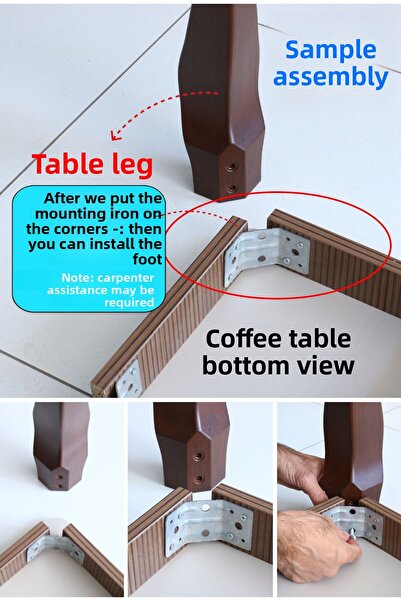 Sample assembly

Table leg

After we put the mounting iron on the corners -: then you can install the foot

Note: carpenter assistance may be required

Coffee table bottom view