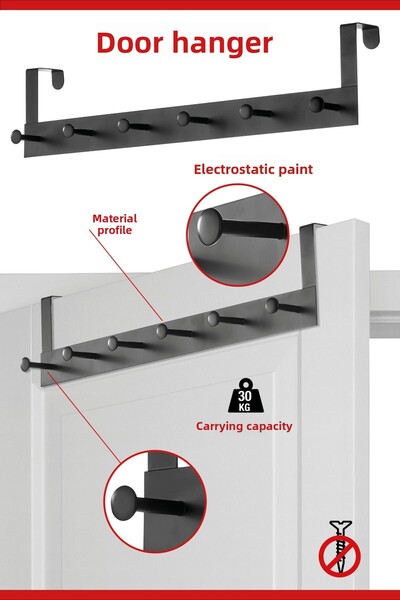 Door hanger

Electrostatic paint

Material profile

30 KG

Carrying capacity