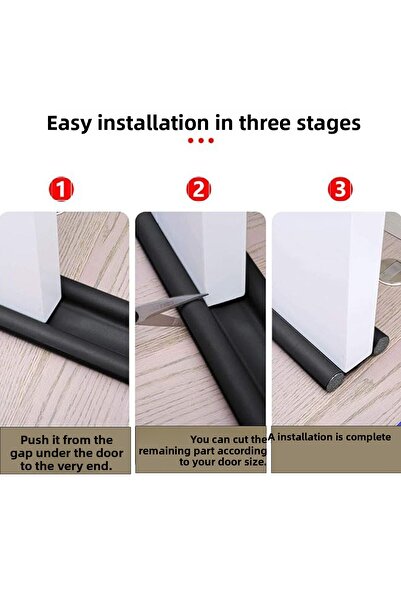 Easy installation in three stages

1

2

3

Push it from the gap under the door to the very end.

You can cut the remaining part according to your door size.

A installation is complete