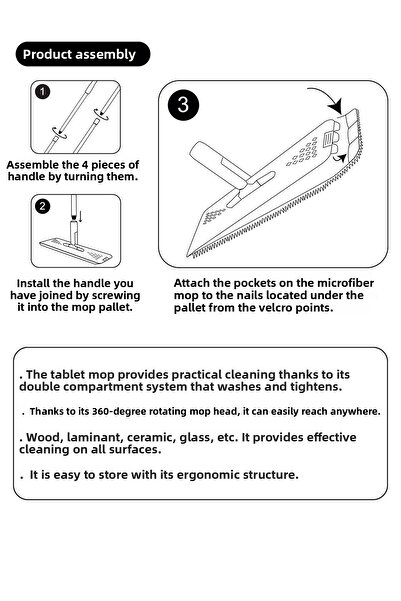 Product assembly

1

Assemble the 4 pieces of handle by turning them.

2

Install the handle you have joined by screwing it into the mop pallet.

3

Attach the pockets on the microfiber mop to the nails located under the pallet from the velcro points.

. The tablet mop provides practical cleaning thanks to its double compartment system that washes and tightens.

. Thanks to its 360-degree rotating mop head, it can easily reach anywhere.

. Wood, laminant, ceramic, glass, etc. It provides effective cleaning on all surfaces.

. It is easy to store with its ergonomic structure.