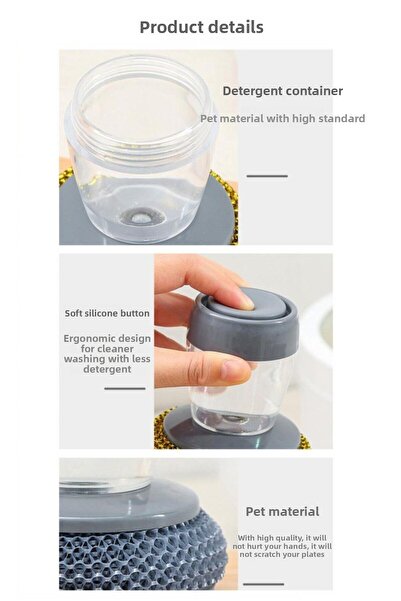 Product details

Detergent container

Pet material with high standard

Soft silicone button

Ergonomic design for cleaner washing with less detergent

Pet material

With high quality, it will not hurt your hands, it will not scratch your plates