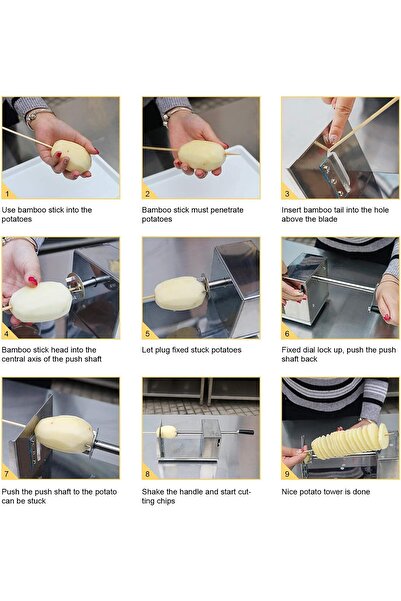 1

Use bamboo stick into the potatoes

2

Bamboo stick must penetrate potatoes

3

Insert bamboo tail into the hole above the blade

4

Bamboo stick head into the central axis of the push shaft

5

Let plug fixed stuck potatoes

6

Fixed dial lock up, push the push shaft back

7

Push the push shaft to the potato can be stuck

8

Shake the handle and start cutting chips

9

Nice potato tower is done