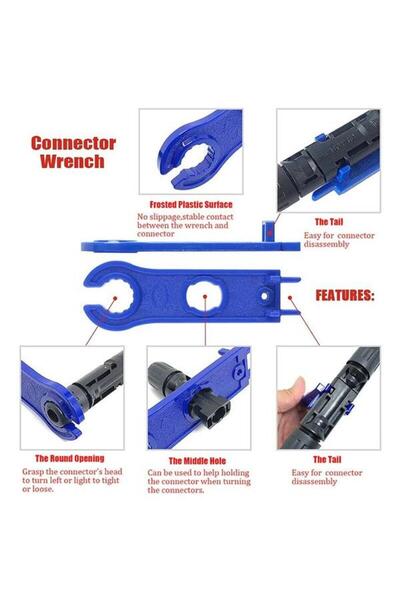 Connector Wrench

Frosted Plastic Surface
No slippage,stable contact between the wrench and connector

The Tail
Easy for connector disassembly

FEATURES:

The Round Opening
Grasp the connector's head to turn left or light to tight or loose.

The Middle Hole
Can be used to help holding the connector when turning the connectors.

The Tail
Easy for connector disassembly