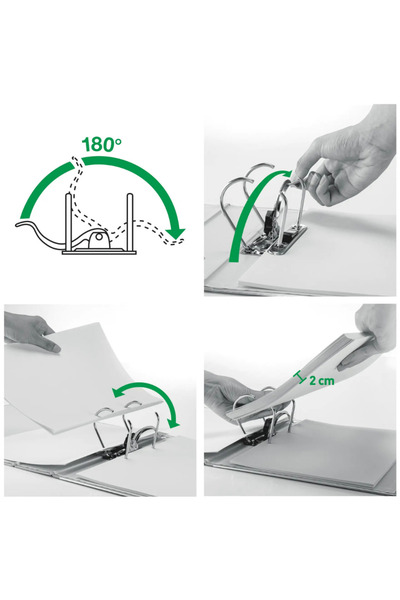 180°

2 cm