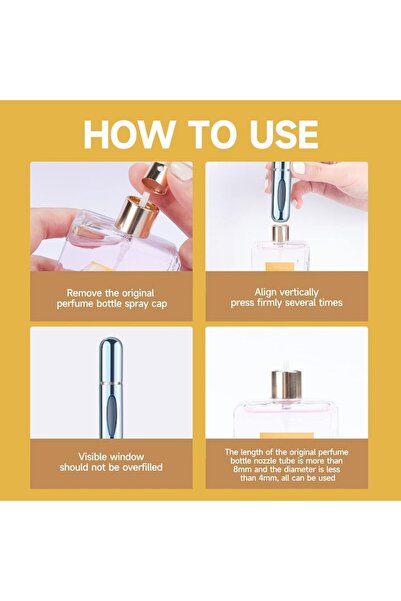 HOW TO USE

Remove the original perfume bottle spray cap

Align vertically press firmly several times

Visible window should not be overfilled

The length of the original perfume bottle nozzle tube is more than 8mm and the diameter is less than 4mm, all can be used