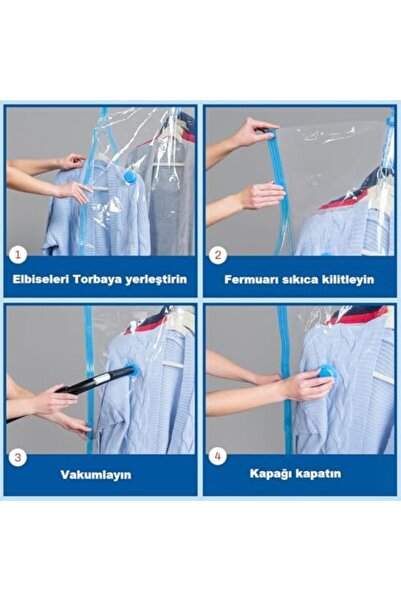 1
Elbiseleri Torbaya yerleştirin

2
Fermuarı sıkıca kilitleyin

3
Vakumlayın

4
Kapağı kapatın