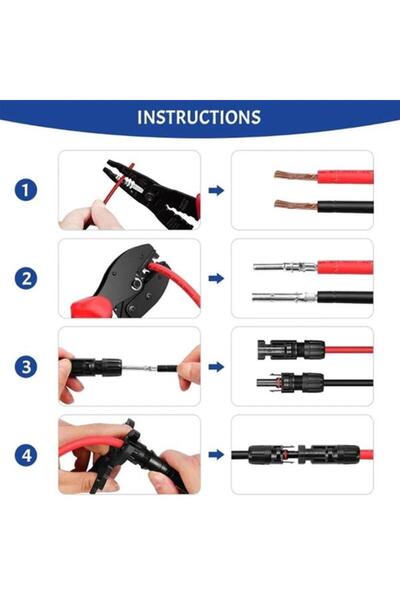 INSTRUCTIONS

1

2

3

4