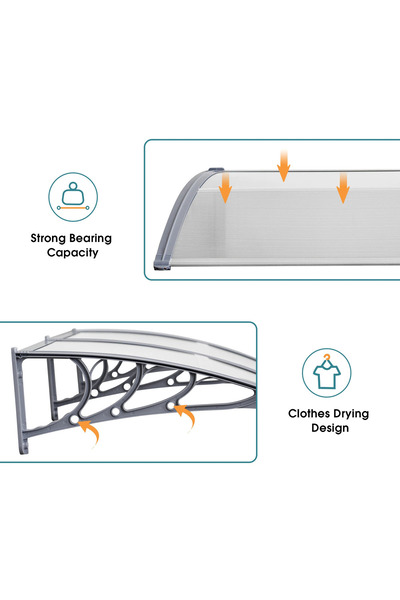 Strong Bearing Capacity

Clothes Drying Design