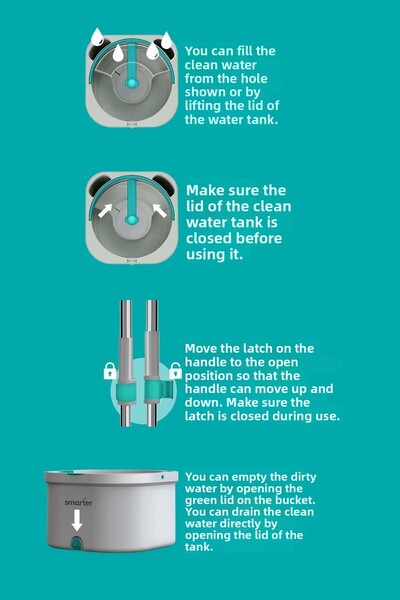 You can fill the clean water from the hole shown or by lifting the lid of the water tank.

Make sure the lid of the clean water tank is closed before using it.

Move the latch on the handle to the open position so that the handle can move up and down. Make sure the latch is closed during use.

smarter

You can empty the dirty water by opening the green lid on the bucket. You can drain the clean water directly by opening the lid of the tank.