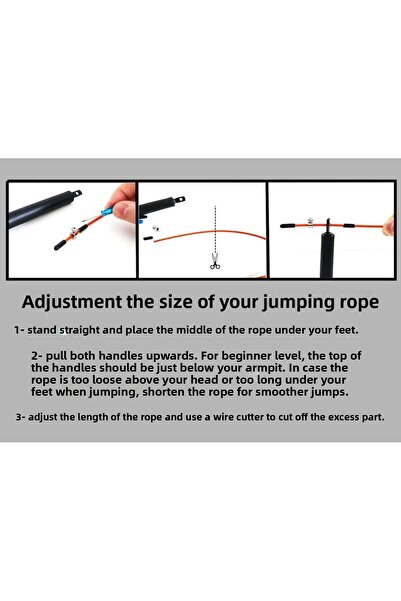 Adjustment the size of your jumping rope

1- stand straight and place the middle of the rope under your feet.

2- pull both handles upwards. For beginner level, the top of the handles should be just below your armpit. In case the rope is too loose above your head or too long under your feet when jumping, shorten the rope for smoother jumps.

3- adjust the length of the rope and use a wire cutter to cut off the excess part.