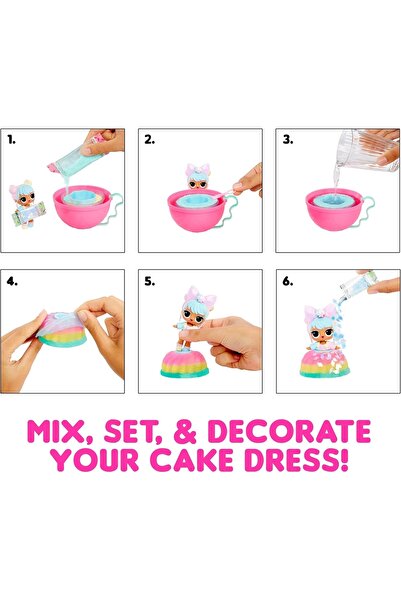 1.

2.

3.

4.

5.

6.

MIX, SET, & DECORATE YOUR CAKE DRESS!