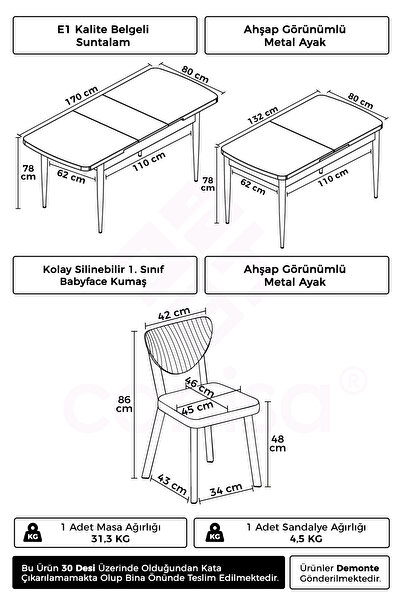 E1 Kalite Belgeli Suntalam

Ahşap Görünümlü Metal Ayak

170 cm
80 cm
78 cm
62 cm
110 cm

132 cm
80 cm
78 cm
62 cm
110 cm

Kolay Silinebilir 1. Sınıf Babyface Kumaş

Ahşap Görünümlü Metal Ayak

42 cm
86 cm
46 cm
45 cm
48 cm
43 cm
34 cm

KG 1 Adet Masa Ağırlığı 31,3 KG

KG 1 Adet Sandalye Ağırlığı 4,5 KG

Bu Ürün 30 Desi Üzerinde Olduğundan Kata Çıkarılamamakta Olup Bina Önünde Teslim Edilmektedir.

Ürünler Demonte Gönderilmektedir.