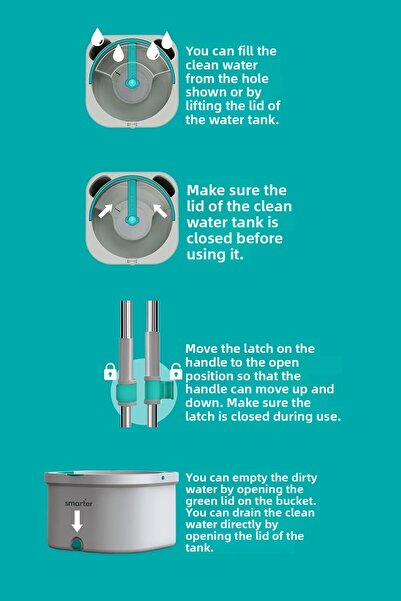 You can fill the clean water from the hole shown or by lifting the lid of the water tank.

Make sure the lid of the clean water tank is closed before using it.

Move the latch on the handle to the open position so that the handle can move up and down. Make sure the latch is closed during use.

smarter

You can empty the dirty water by opening the green lid on the bucket. You can drain the clean water directly by opening the lid of the tank.