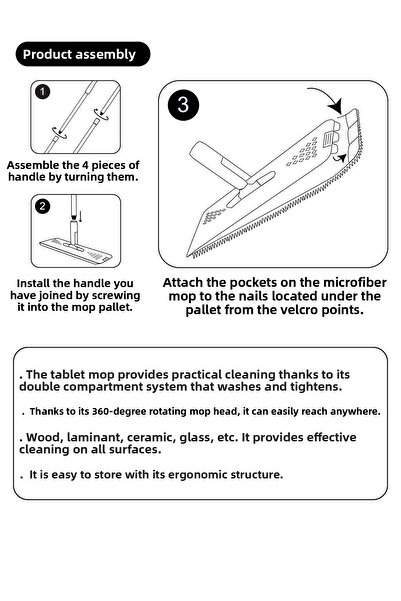 Product assembly

1

Assemble the 4 pieces of handle by turning them.

2

Install the handle you have joined by screwing it into the mop pallet.

3

Attach the pockets on the microfiber mop to the nails located under the pallet from the velcro points.

. The tablet mop provides practical cleaning thanks to its double compartment system that washes and tightens.

. Thanks to its 360-degree rotating mop head, it can easily reach anywhere.

. Wood, laminant, ceramic, glass, etc. It provides effective cleaning on all surfaces.

. It is easy to store with its ergonomic structure.