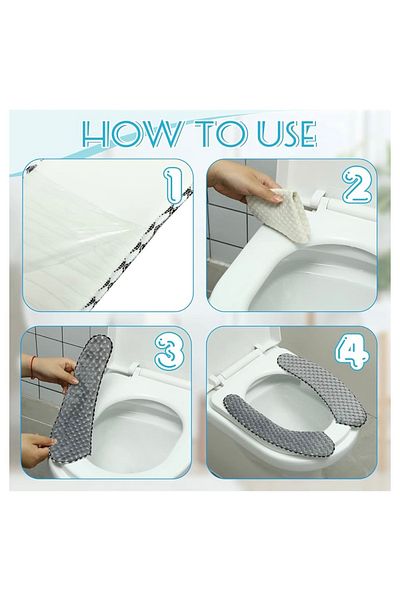 HOW TO USE

1

2

3

4