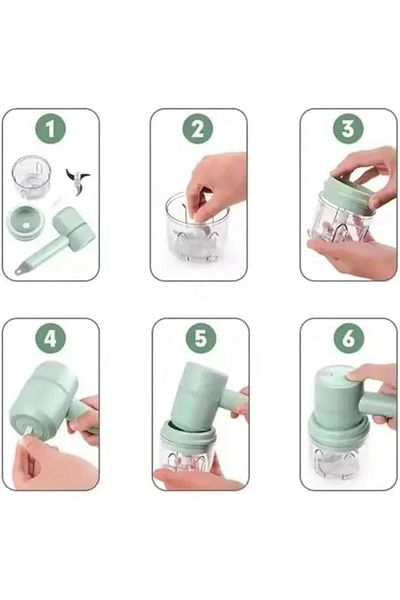 1
2
3
4
5
6