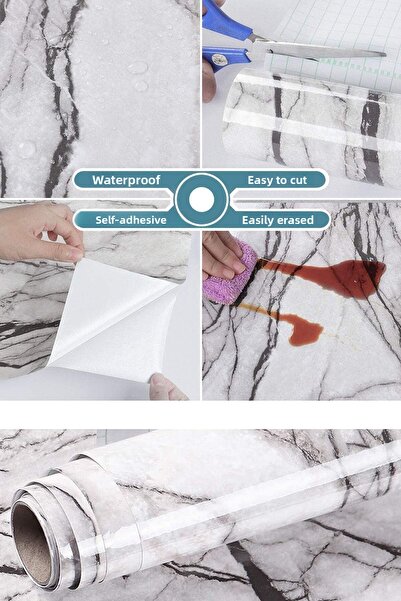 Waterproof
Easy to cut
Self-adhesive
Easily erased