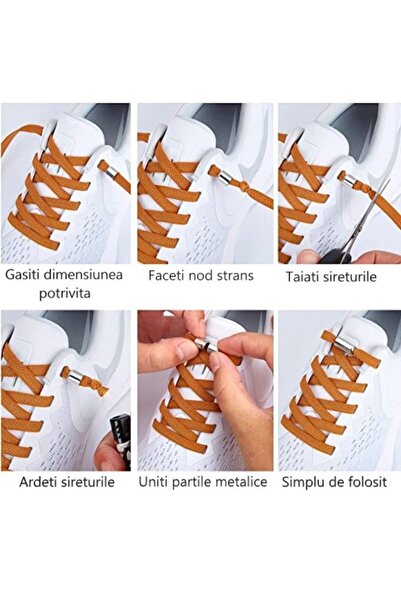 Gasiti dimensiunea potrivita

Faceti nod strans

Taiati sireturile

Ardeti sireturile

Uniti partile metalice

Simplu de folosit