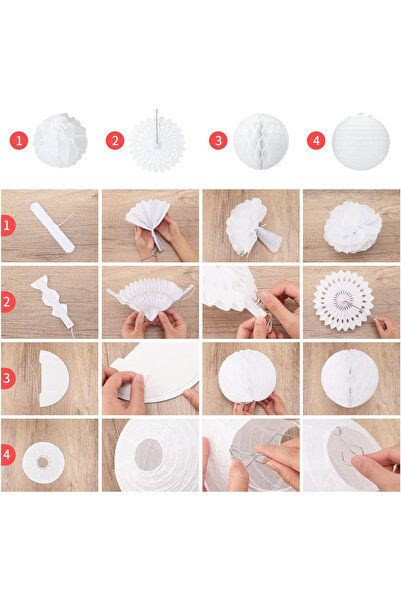 1 2 3 4

1

2

3

4