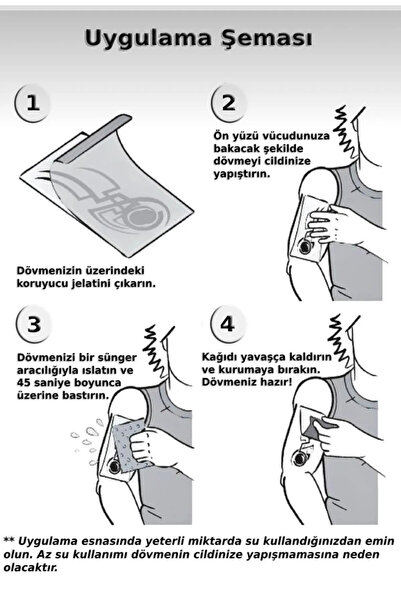 Uygulama Şeması

1

Dövmenizin üzerindeki koruyucu jelatini çıkarın.

2

Ön yüzü vücudunuza bakacak şekilde dövmeyi cildinize yapıştırın.

3

Dövmenizi bir sünger aracılığıyla ıslatın ve 45 saniye boyunca üzerine bastırın.

4

Kağıdı yavaşça kaldırın ve kurumaya bırakın. Dövmeniz hazır!

** Uygulama esnasında yeterli miktarda su kullandığınızdan emin olun. Az su kullanımı dövmenin cildinize yapışmamasına neden olacaktır.