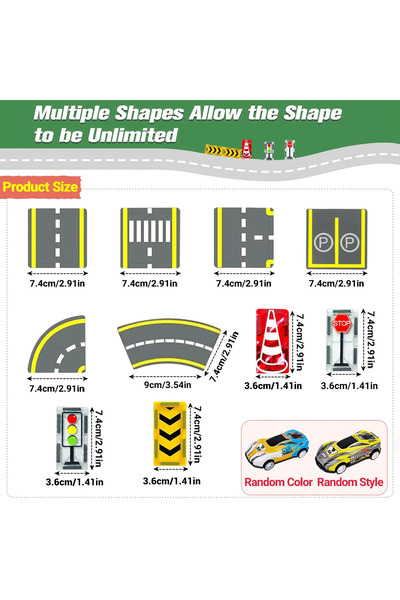 Multiple Shapes Allow the Shape to be Unlimited

Product Size

7.4cm/2.91in

7.4cm/2.91in

7.4cm/2.91in

P P

7.4cm/2.91in

7.4cm/2.91in

9cm/3.54in

7.4cm/2.91in

7.4cm/2.91in

3.6cm/1.41in

STOP

7.4cm/2.91in

3.6cm/1.41in

7.4cm/2.91in

3.6cm/1.41in

7.4cm/2.91in

3.6cm/1.41in

Random Color Random Style