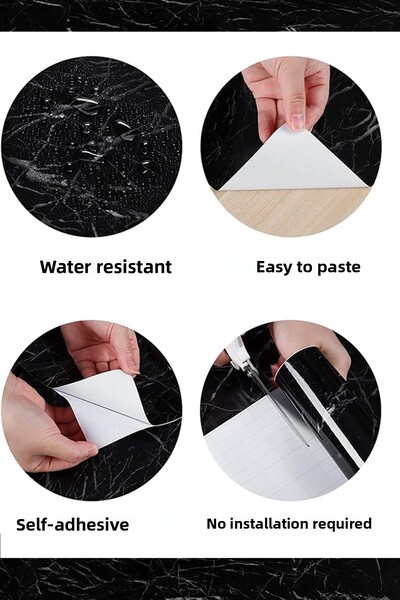 Water resistant

Easy to paste

Self-adhesive

No installation required