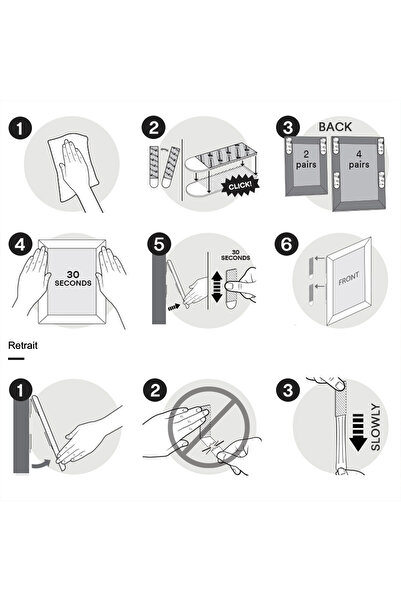 1

2

CLICK!

3 BACK

2 pairs

4 pairs

4

30 SECONDS

5

30 SECONDS

6

FRONT

Retrait

1

2

3

SLOWLY