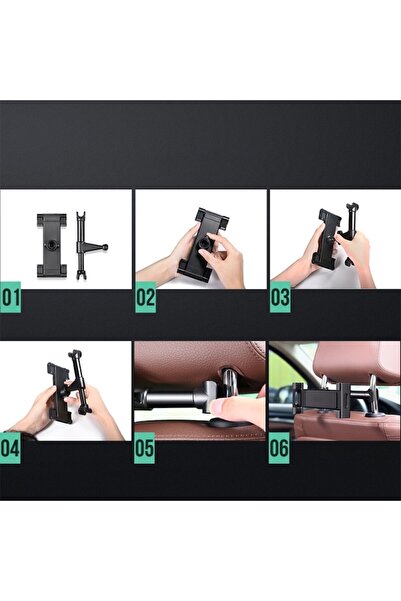 01

02

03

04

05

06