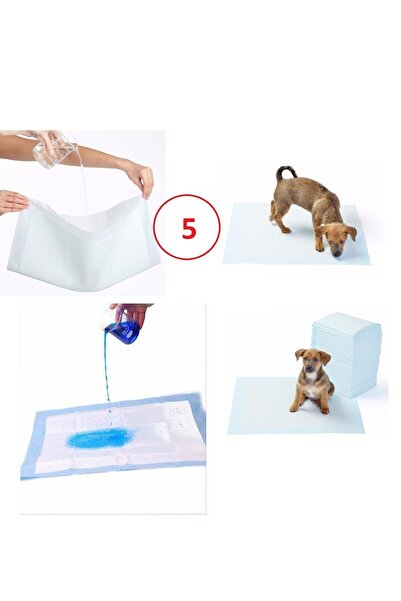 5