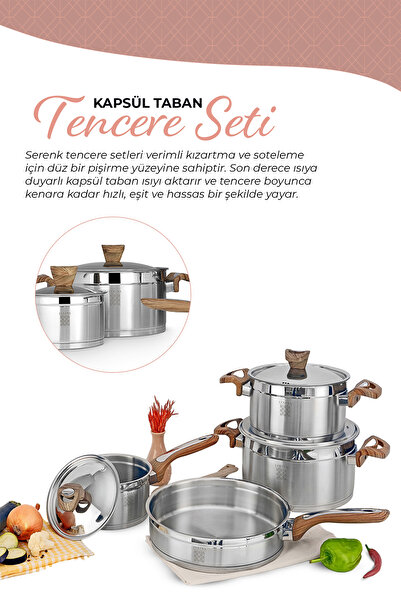 KAPSÜL TABAN
Tencere Seti

Serenk tencere setleri verimli kızartma ve soteleme için düz bir pişirme yüzeyine sahiptir. Son derece ısıya duyarlı kapsül taban ısıyı aktarır ve tencere boyunca kenara kadar hızlı, eşit ve hassas bir şekilde yayar.