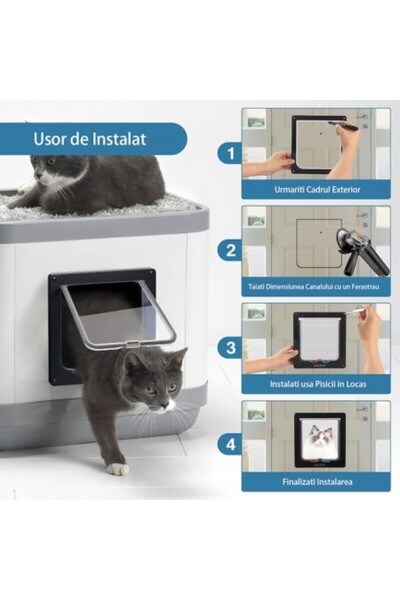 Usor de Instalat

1

Urmariti Cadrul Exterior

2

Taiati Dimensiunea Canalului cu un Ferastrau

3

Instalati usa Pisicii in Locas

4

Finalizati Instalarea