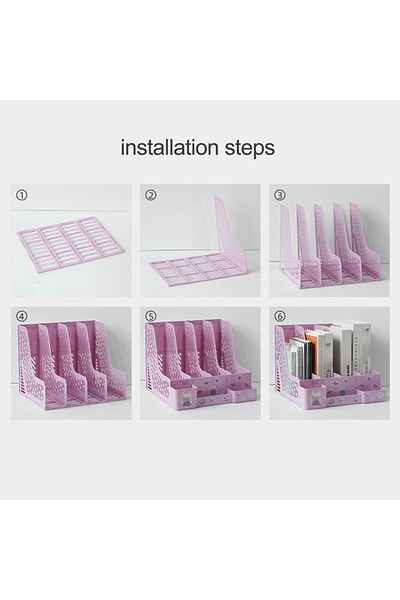 installation steps

①

②

③

④

⑤

⑥