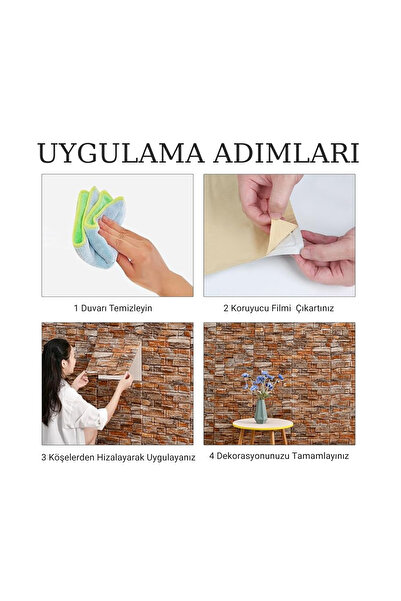 UYGULAMA ADIMLARI

1 Duvarı Temizleyin

2 Koruyucu Filmi  Çıkartınız

3 Köşelerden Hizalayarak Uygulayanız

4 Dekorasyonunuzu Tamamlayınız