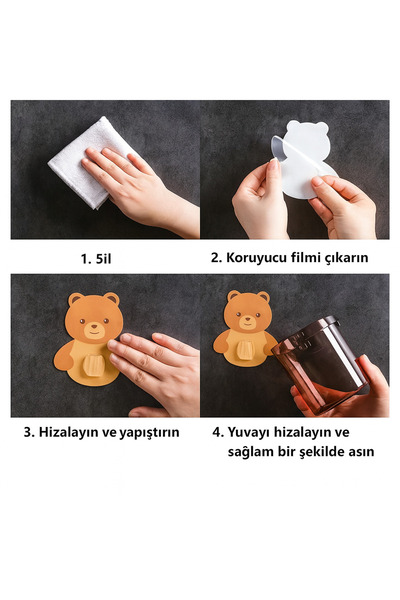 1. 5il

2. Koruyucu filmi çıkarın

3. Hizalayın ve yapıştırın

4. Yuvayı hizalayın ve sağlam bir şekilde asın