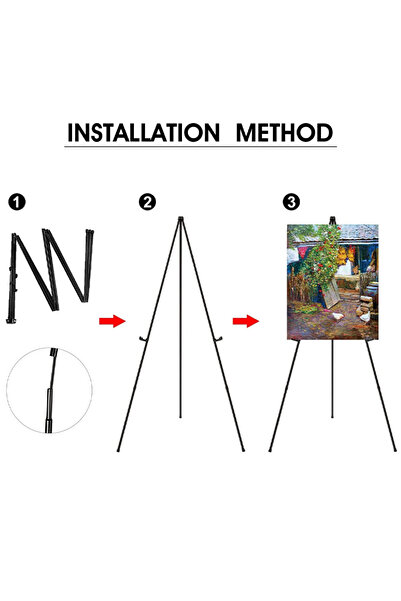 INSTALLATION METHOD

1

2

3