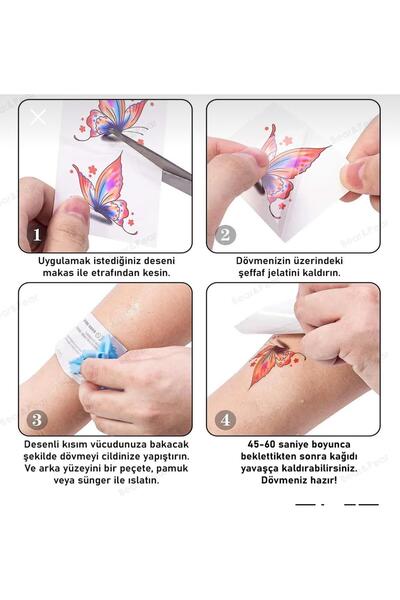 1

Uygulamak istediğiniz deseni makas ile etrafından kesin.

2

Dövmenizin üzerindeki şeffaf jelatini kaldırın.

3

Desenli kısım vücudunuza bakacak şekilde dövmeyi cildinize yapıştırın. Ve arka yüzeyini bir peçete, pamuk veya sünger ile ıslatın.

4

45-60 saniye boyunca beklettikten sonra kağıdı yavaşça kaldırabilirsiniz. Dövmeniz hazır!