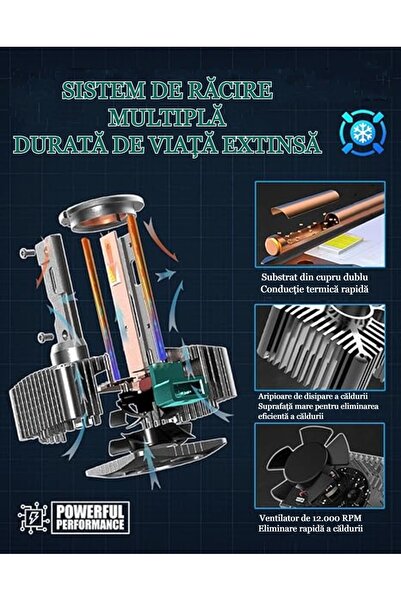 SISTEM DE RĂCIRE MULTIPLĂ
DURATĂ DE VIAȚĂ EXTINSĂ

Substrat din cupru dublu
Conducție termică rapidă

Aripioare de disipare a căldurii
Suprafață mare pentru eliminarea eficientă a căldurii

Ventilator de 12.000 RPM
Eliminare rapidă a căldurii

POWERFUL PERFORMANCE