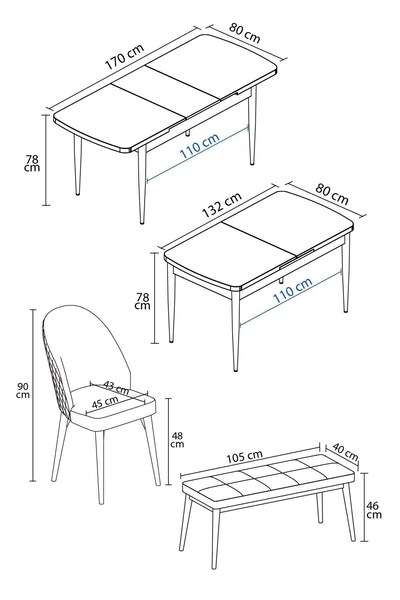 170 cm
80 cm
78 cm
110 cm
132 cm
80 cm
78 cm
110 cm
90 cm
43 cm
45 cm
48 cm
105 cm
40 cm
46 cm