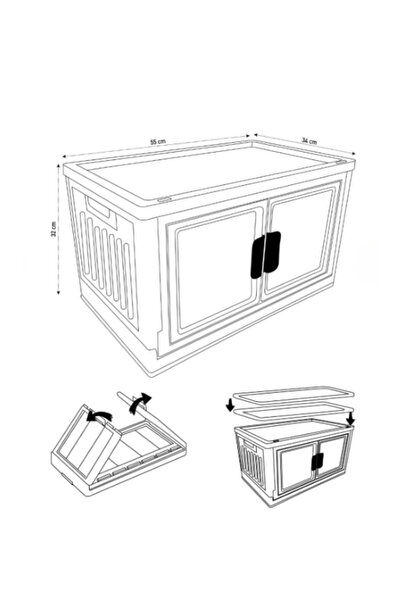 55 cm
34 cm
32 cm