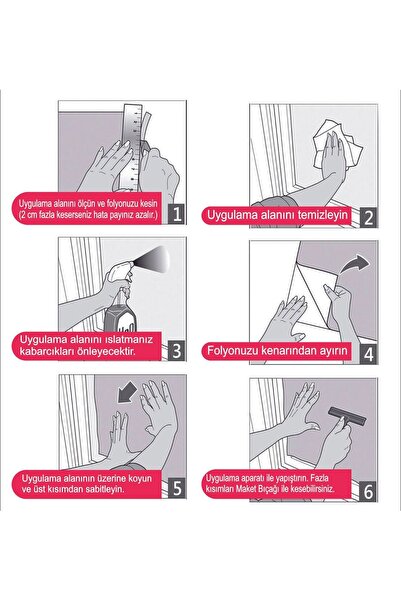 Uygulama alanını ölçün ve folyonuzu kesin (2 cm fazla keserseniz hata payınız azalır.)

1

Uygulama alanını temizleyin

2

Uygulama alanını ıslatmanız kabarcıkları önleyecektir.

3

Folyonuzu kenarından ayırın

4

Uygulama alanının üzerine koyun ve üst kısımdan sabitleyin.

5

Uygulama aparatı ile yapıştırın. Fazla kısımları Maket Bıçağı ile kesebilirsiniz.

6