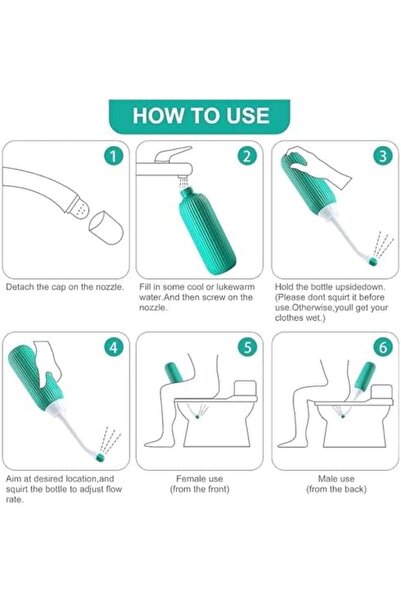 HOW TO USE

1

Detach the cap on the nozzle.

2

Fill in some cool or lukewarm water.And then screw on the nozzle.

3

Hold the bottle upsidedown. (Please dont squirt it before use.Otherwise,youll get your clothes wet.)

4

Aim at desired location,and squirt the bottle to adjust flow rate.

5

Female use (from the front)

6

Male use (from the back)