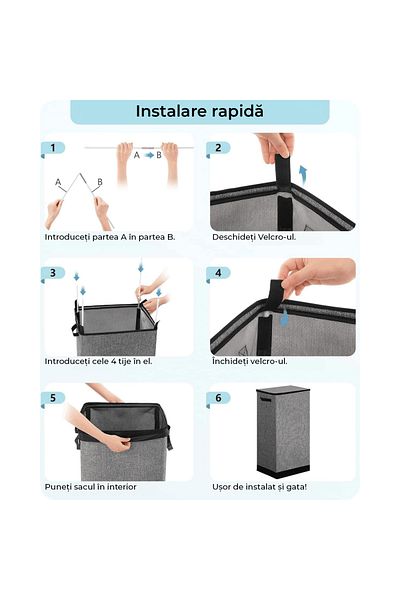 Instalare rapidă

1

A B

A B

Introduceți partea A în partea B.

2

Deschideți Velcro-ul.

3

Introduceți cele 4 tije în el.

4

Închideți velcro-ul.

5

Puneți sacul în interior

6

Ușor de instalat și gata!