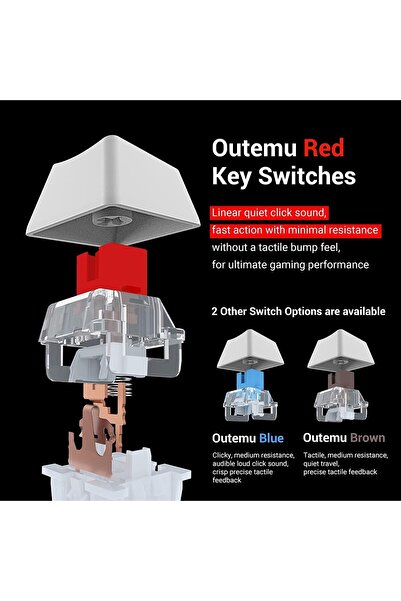 Outemu Red Key Switches

Linear quiet click sound, fast action with minimal resistance without a tactile bump feel, for ultimate gaming performance

2 Other Switch Options are available

Outemu Blue

Clicky, medium resistance, audible loud click sound, crisp precise tactile feedback

Outemu Brown

Tactile, medium resistance, quiet travel, precise tactile feedback