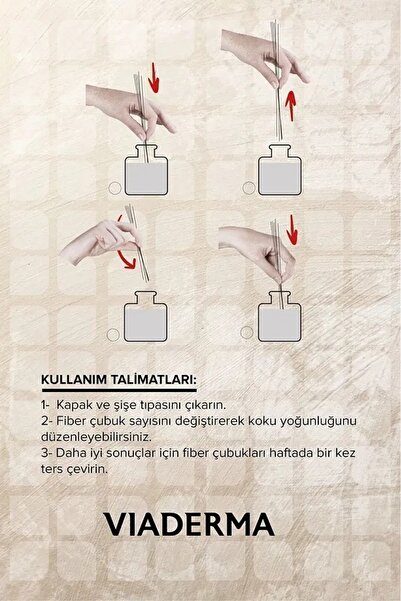 KULLANIM TALİMATLARI:

1- Kapak ve şişe tıpasını çıkarın.
2- Fiber çubuk sayısını değiştirerek koku yoğunluğunu düzenleyebilirsiniz.
3- Daha iyi sonuçlar için fiber çubukları haftada bir kez ters çevirin.

VIADERMA