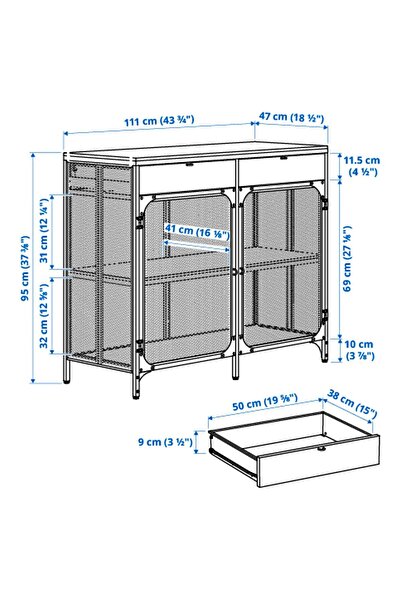 111 cm (43 ¾")

47 cm (18 ½")

11.5 cm (4 ½")

95 cm (37 ⅜")

31 cm (12 ¼")

41 cm (16 ⅛")

69 cm (27 ⅛")

32 cm (12 ⅝")

10 cm (3 ⅞")

50 cm (19 ⅝")

38 cm (15")

9 cm (3 ½")