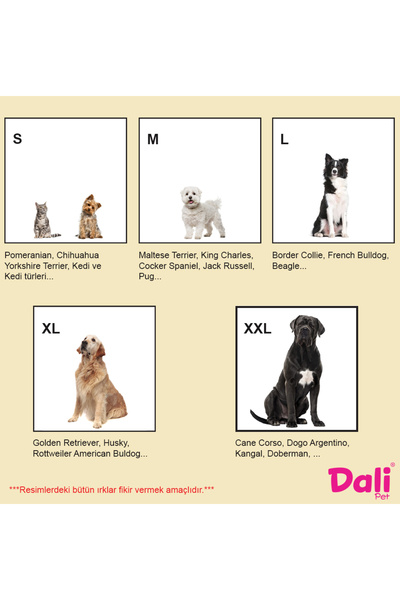 S

Pomeranian, Chihuahua Yorkshire Terrier, Kedi ve Kedi türleri...

M

Maltese Terrier, King Charles, Cocker Spaniel, Jack Russell, Pug...

L

Border Collie, French Bulldog, Beagle...

XL

Golden Retriever, Husky, Rottweiler American Buldog...

XXL

Cane Corso, Dogo Argentino, Kangal, Doberman, ...

***Resimlerdeki bütün ırklar fikir vermek amaçlıdır.***

Dali® Pet