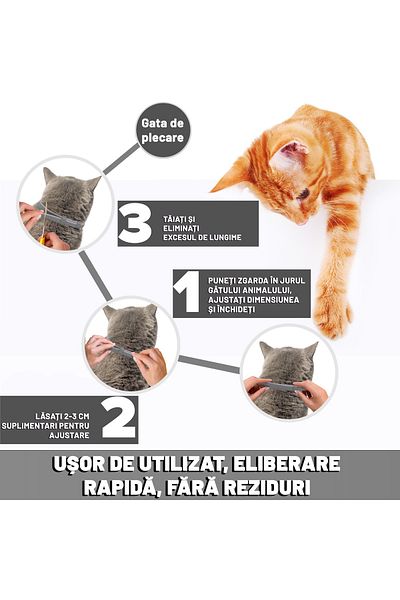 Gata de plecare

3 TĂIAȚI ȘI ELIMINAȚI EXCESUL DE LUNGIME

1 PUNEȚI ZGARDA ÎN JURUL GÂTULUI ANIMALULUI, AJUSTAȚI DIMENSIUNEA ȘI ÎNCHIDEȚI

LĂSAȚI 2-3 CM SUPLIMENTARI PENTRU AJUSTARE 2

UȘOR DE UTILIZAT, ELIBERARE RAPIDĂ, FĂRĂ REZIDURI