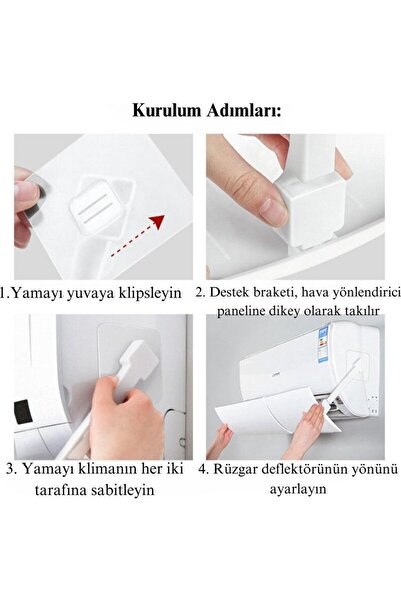 Kurulum Adımları:

1.Yamayı yuvaya klipsleyin

2. Destek braketi, hava yönlendirici paneline dikey olarak takılır

3. Yamayı klimanın her iki tarafına sabitleyin

4. Rüzgar deflektörünün yönünü ayarlayın