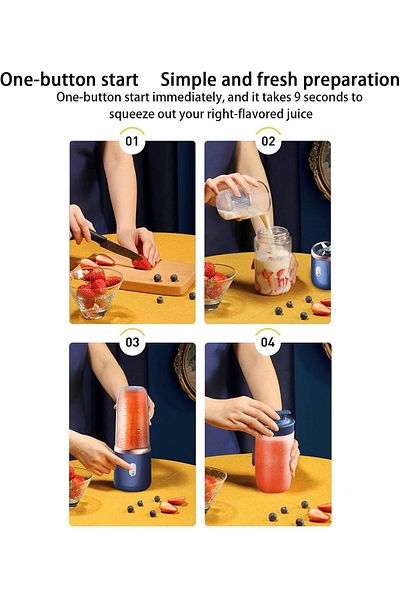 One-button start Simple and fresh preparation

One-button start immediately, and it takes 9 seconds to squeeze out your right-flavored juice

01

02

03

04