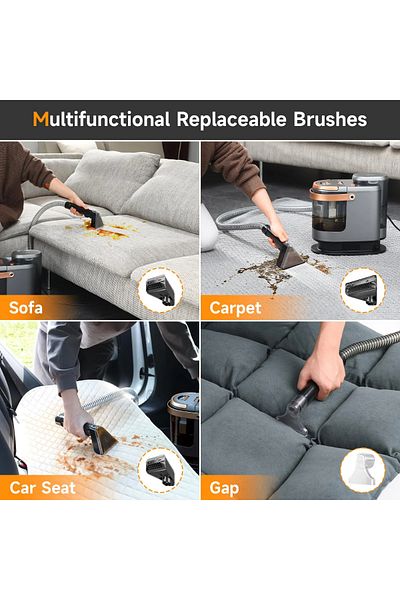 Multifunctional Replaceable Brushes

Sofa

Carpet

Car Seat

Gap